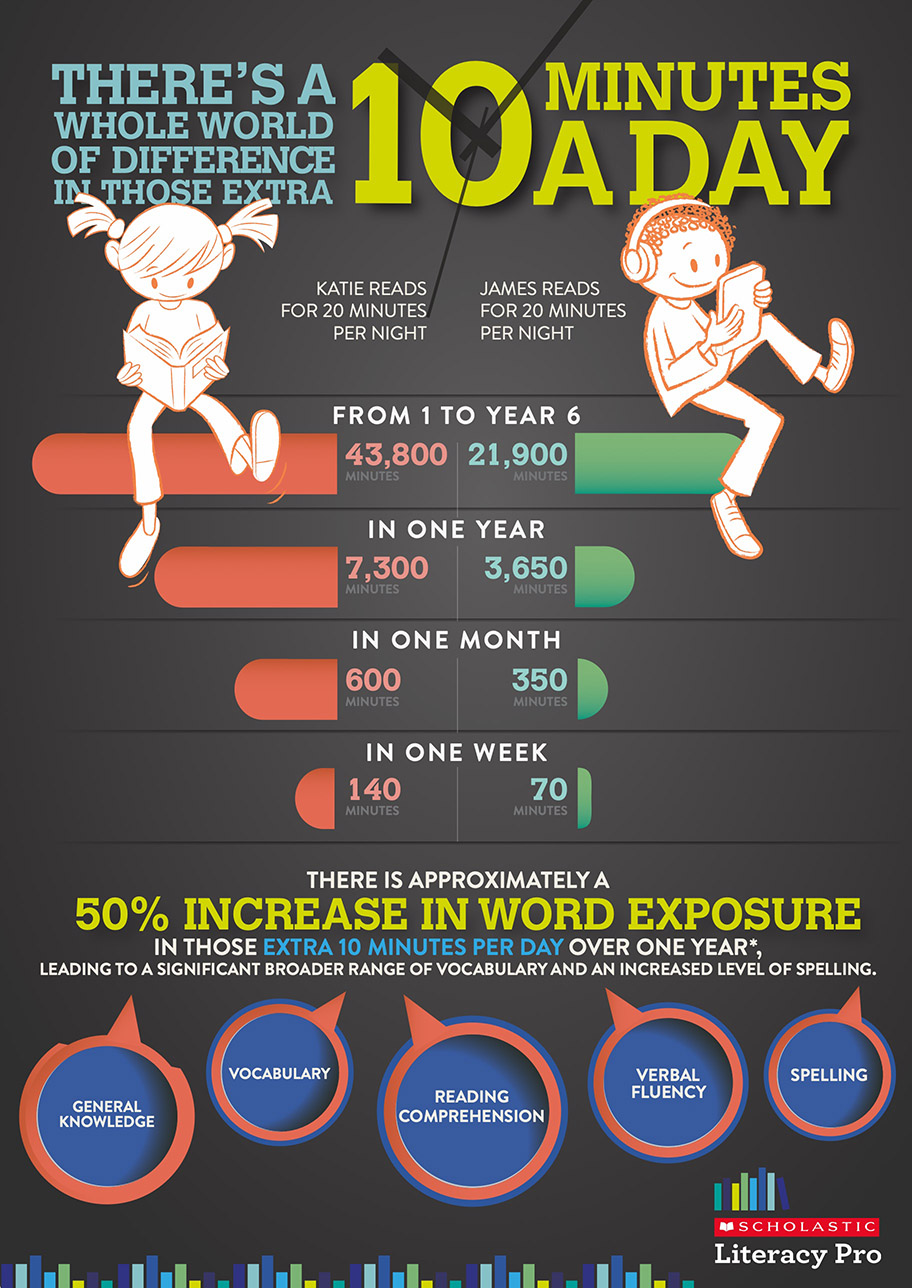 THERE'S A WHOLE WORLD OF DIFFERENCE IN THOSE EXTRA 10 MINUTES A DAY

KATIE READS FOR 20 MINUTES PER NIGHT

JAMES READS FOR 20 MINUTES PER NIGHT

FROM 1 TO YEAR 6

43,800 MINUTES

21,900 MINUTES

IN ONE YEAR

7,300 MINUTES

3,650 MINUTES

IN ONE MONTH

600 MINUTES

350 MINUTES

IN ONE WEEK

140 MINUTES

70 MINUTES

THERE IS APPROXIMATELY A 50% INCREASE IN WORD EXPOSURE IN THOSE EXTRA 10 MINUTES PER DAY OVER ONE YEAR*, LEADING TO A SIGNIFICANT BROADER RANGE OF VOCABULARY AND AN INCREASED LEVEL OF SPELLING.

GENERAL KNOWLEDGE

VOCABULARY

READING COMPREHENSION

VERBAL FLUENCY

SPELLING

SCHOLASTIC
Literacy Pro